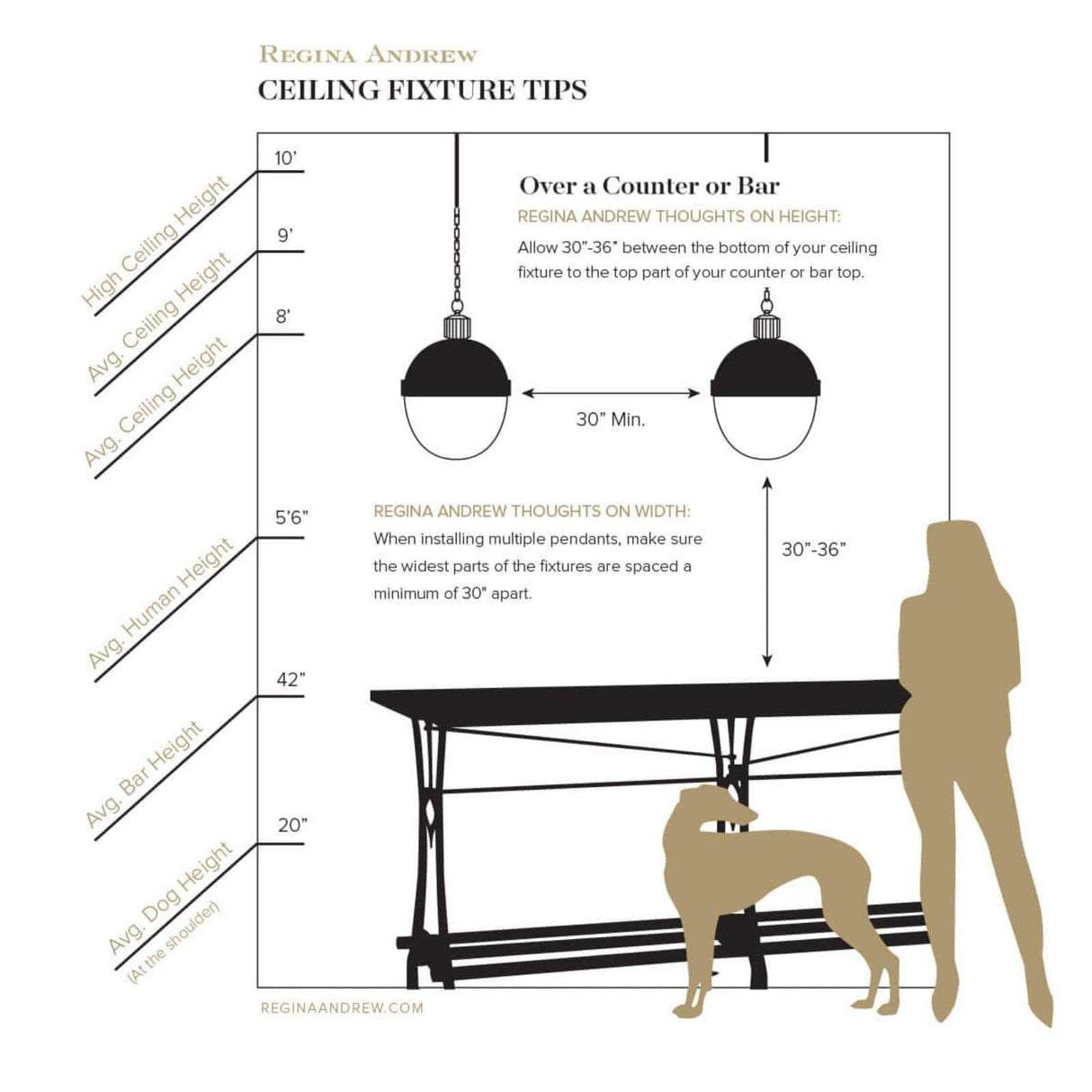 REGINA ANDREW
CEILING FIXTURE TIPS

10'
High Ceiling Height
9'
Avg. Ceiling Height
8'
Avg. Ceiling Height
5'6"
Avg. Human Height
42"
Avg. Bar Height
20"
Avg. Dog Height
(At the shoulder)

Over a Counter or Bar
REGINA ANDREW THOUGHTS ON HEIGHT:
Allow 30"-36" between the bottom of your ceiling fixture to the top part of your counter or bar top.

30" Min.

REGINA ANDREW THOUGHTS ON WIDTH:
When installing multiple pendants, make sure the widest parts of the fixtures are spaced a minimum of 30" apart.

30"-36"

REGINAANDREW.COM